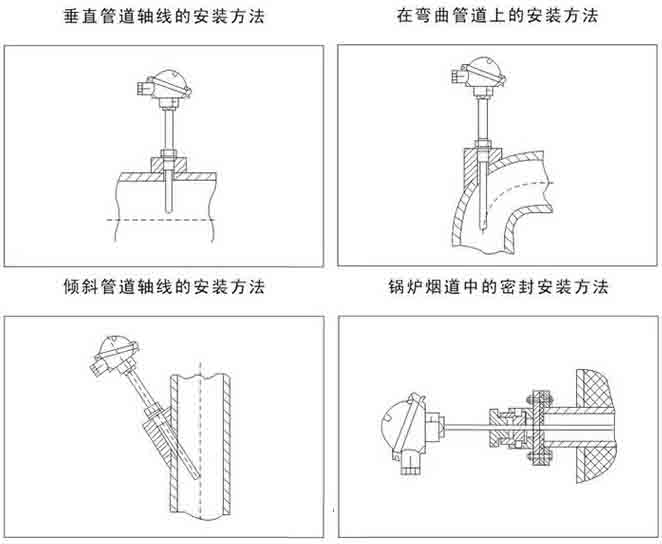 垂直管道轴线的安装方法

在弯曲管道上的安装方法

倾斜管道轴线的安装方法

锅炉烟道中的密封安装方法